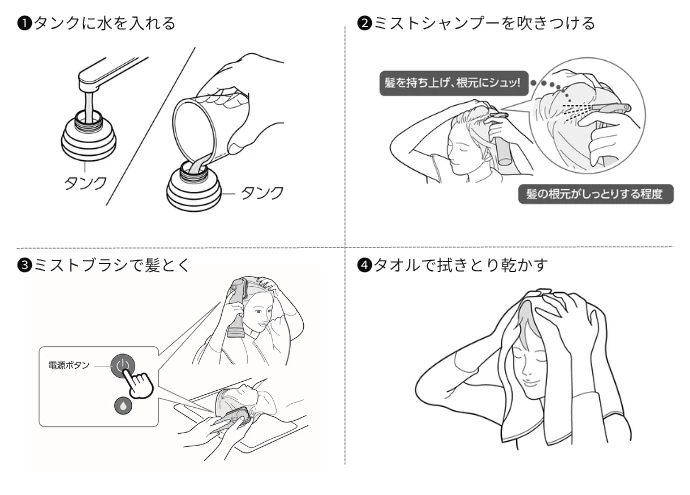 ❶タンクに水を入れる

タンク

タンク

❷ミストシャンプーを吹きつける

髪を持ち上げ、根元にシュッ!

髪の根元がしっとりする程度

❸ミストブラシで髪とく

電源ボタン

❹タオルで拭きとり乾かす